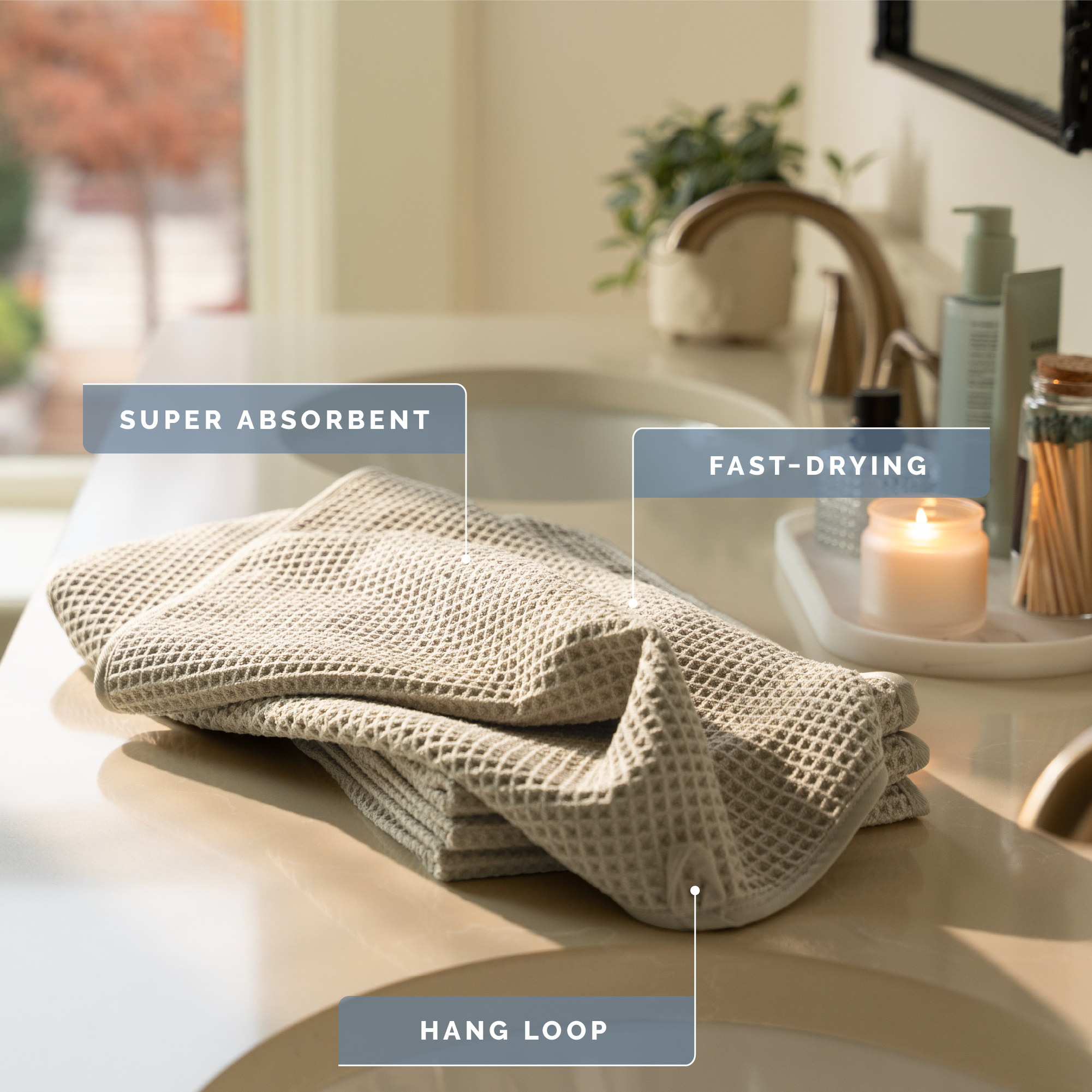 SUPER ABSORBENT

FAST-DRYING

HANG LOOP