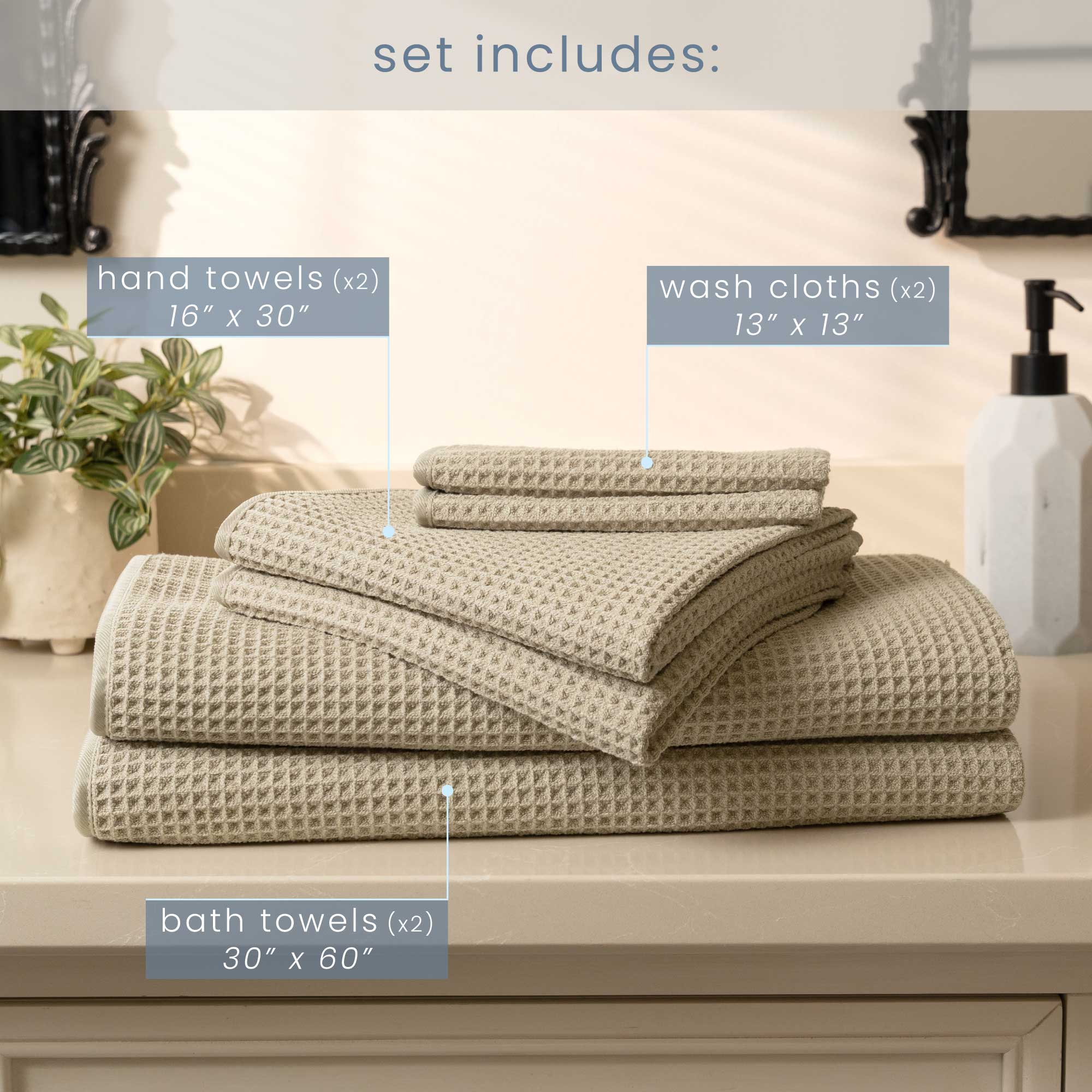 set includes:

hand towels (x2)
16″ x 30″

wash cloths (x2)
13″ x 13″

bath towels (x2)
30″ x 60″