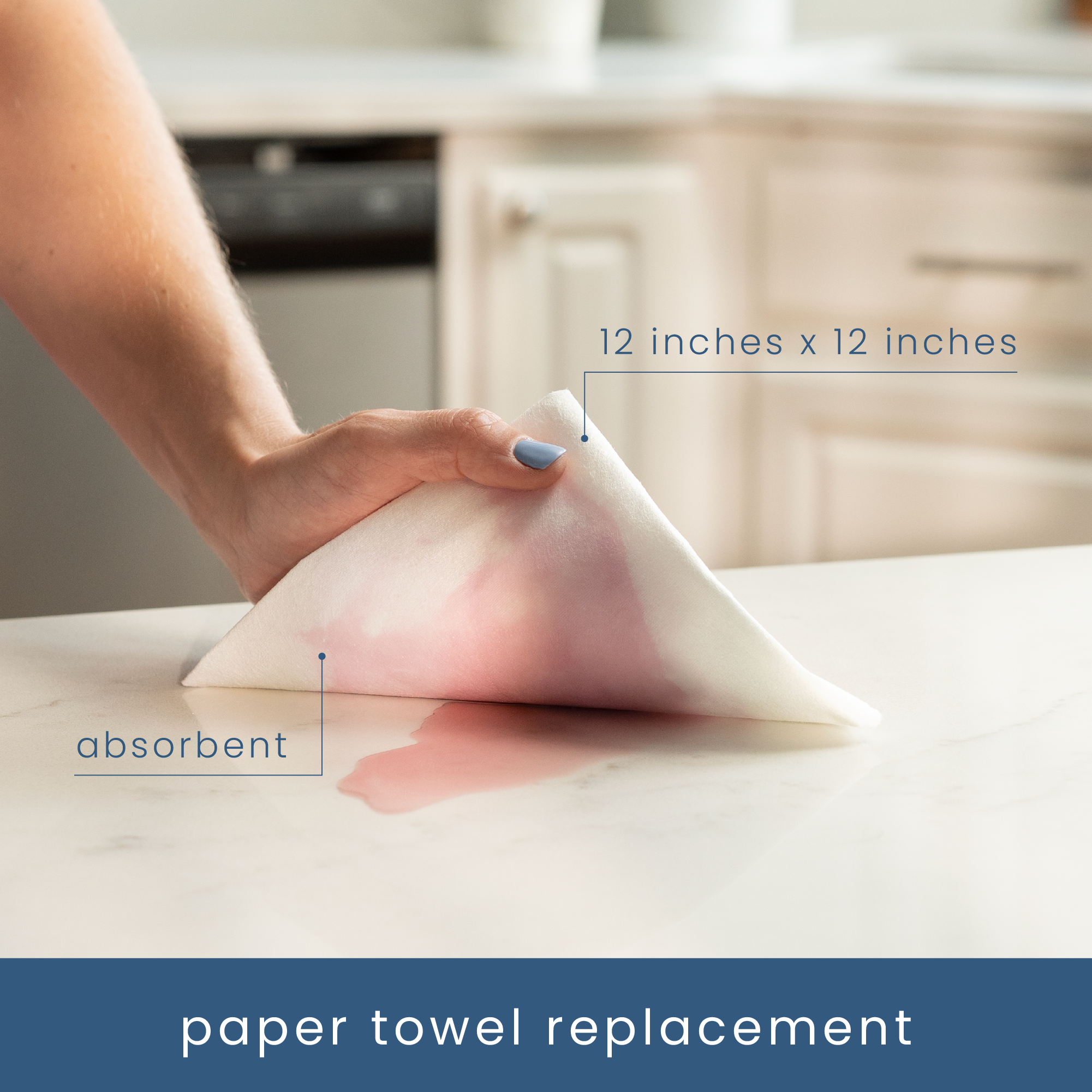 12 inches x 12 inches

absorbent

paper towel replacement