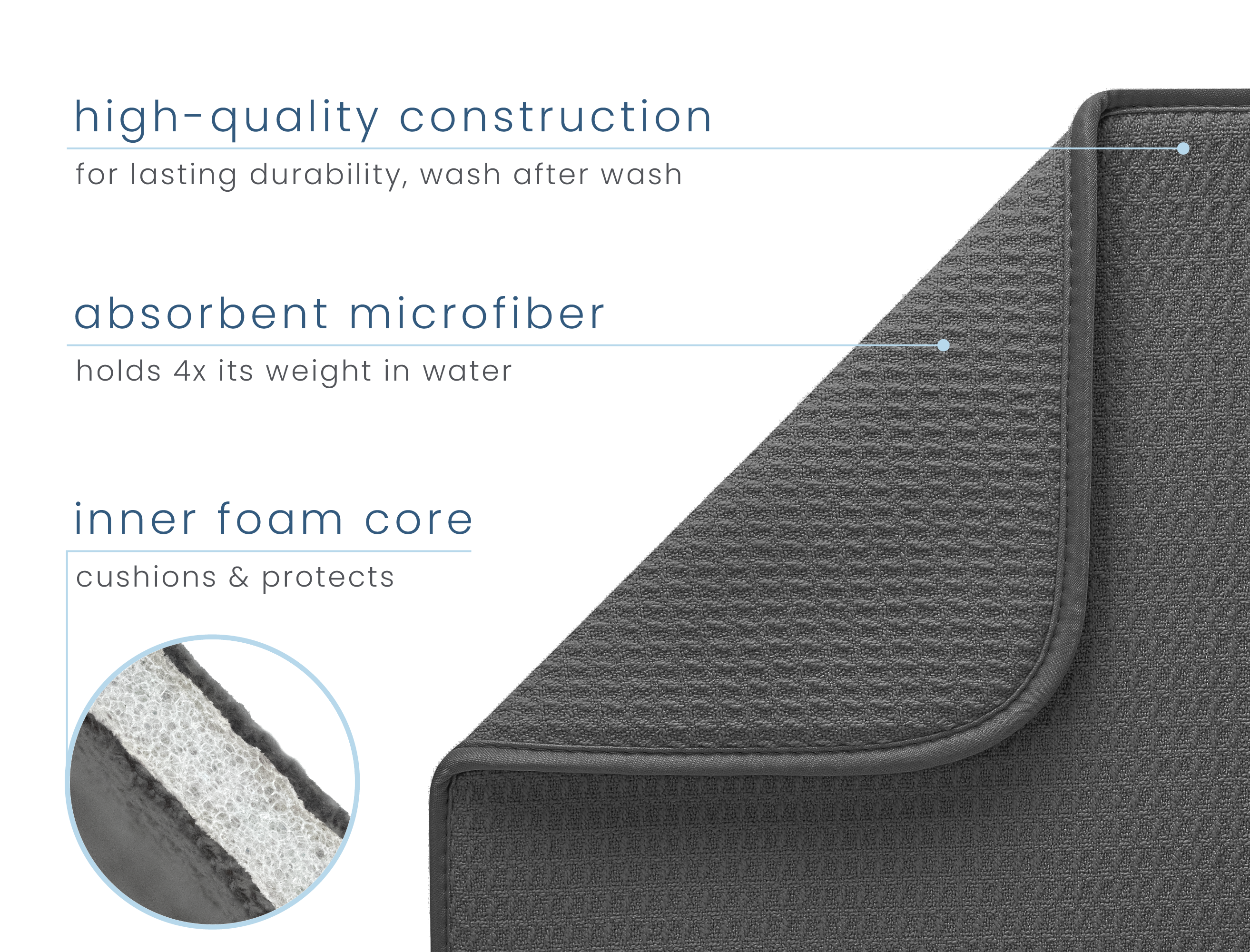 high-quality construction

for lasting durability, wash after wash

absorbent microfiber

holds 4x its weight in water

inner foam core

cushions & protects