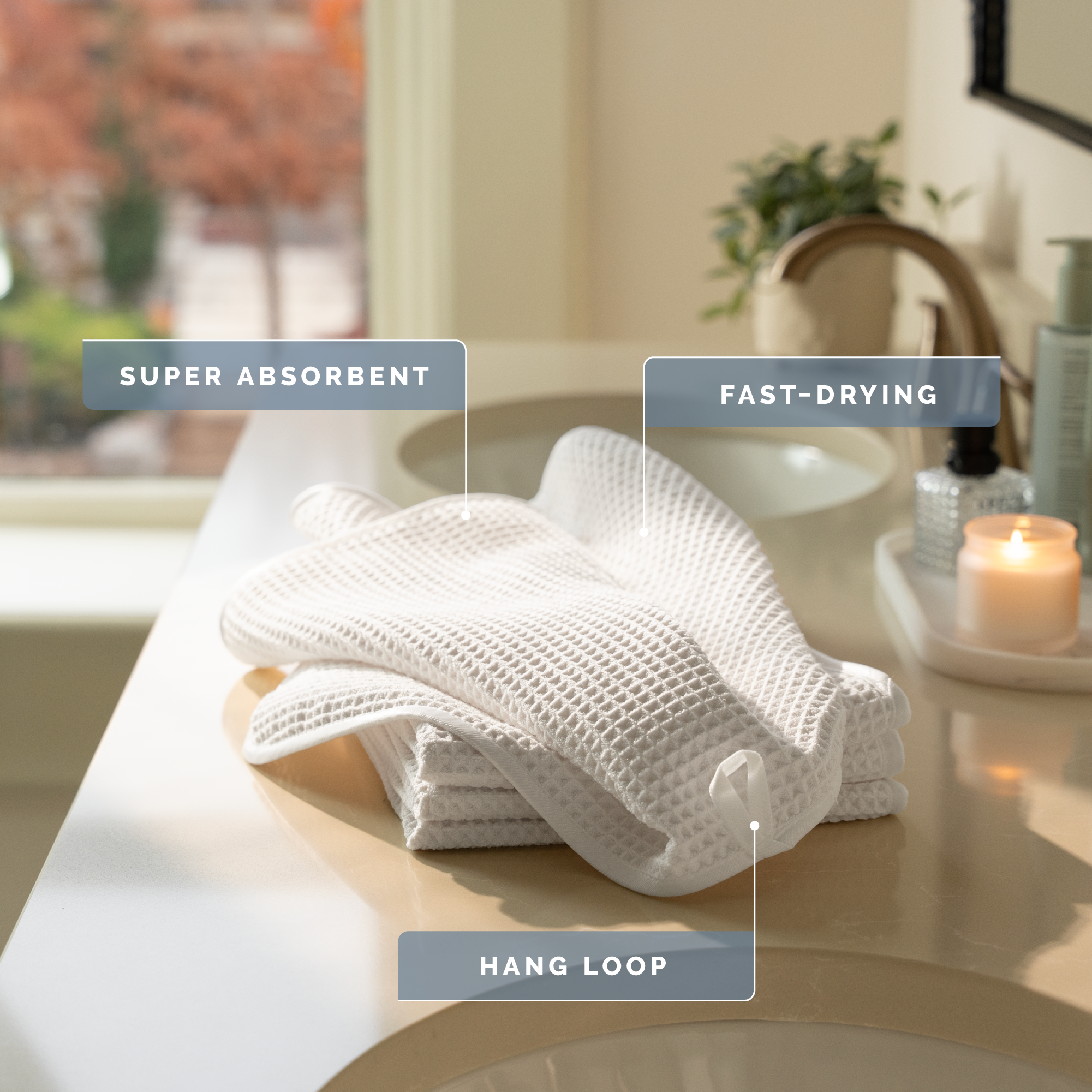 SUPER ABSORBENT

FAST-DRYING

HANG LOOP