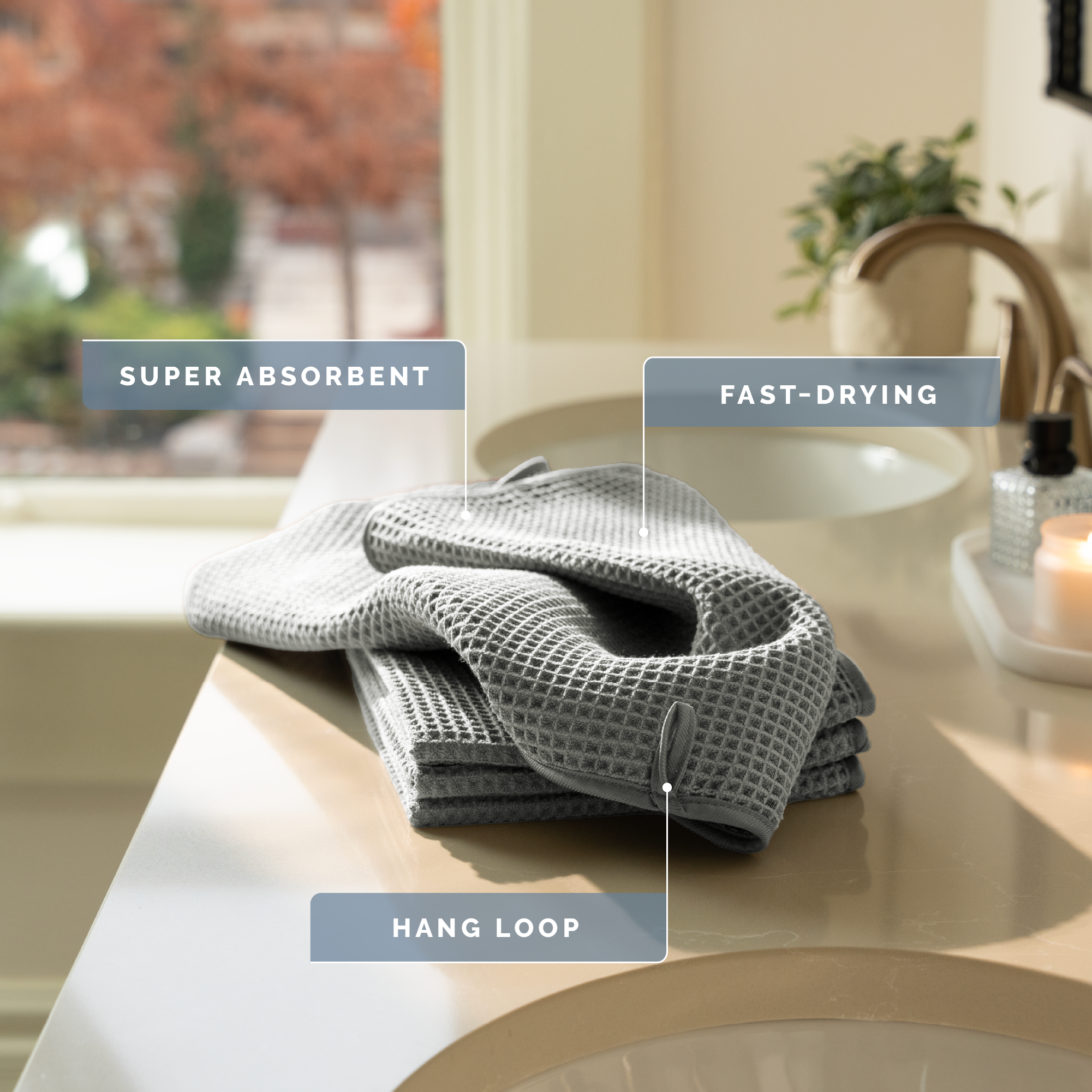 SUPER ABSORBENT

FAST-DRYING

HANG LOOP